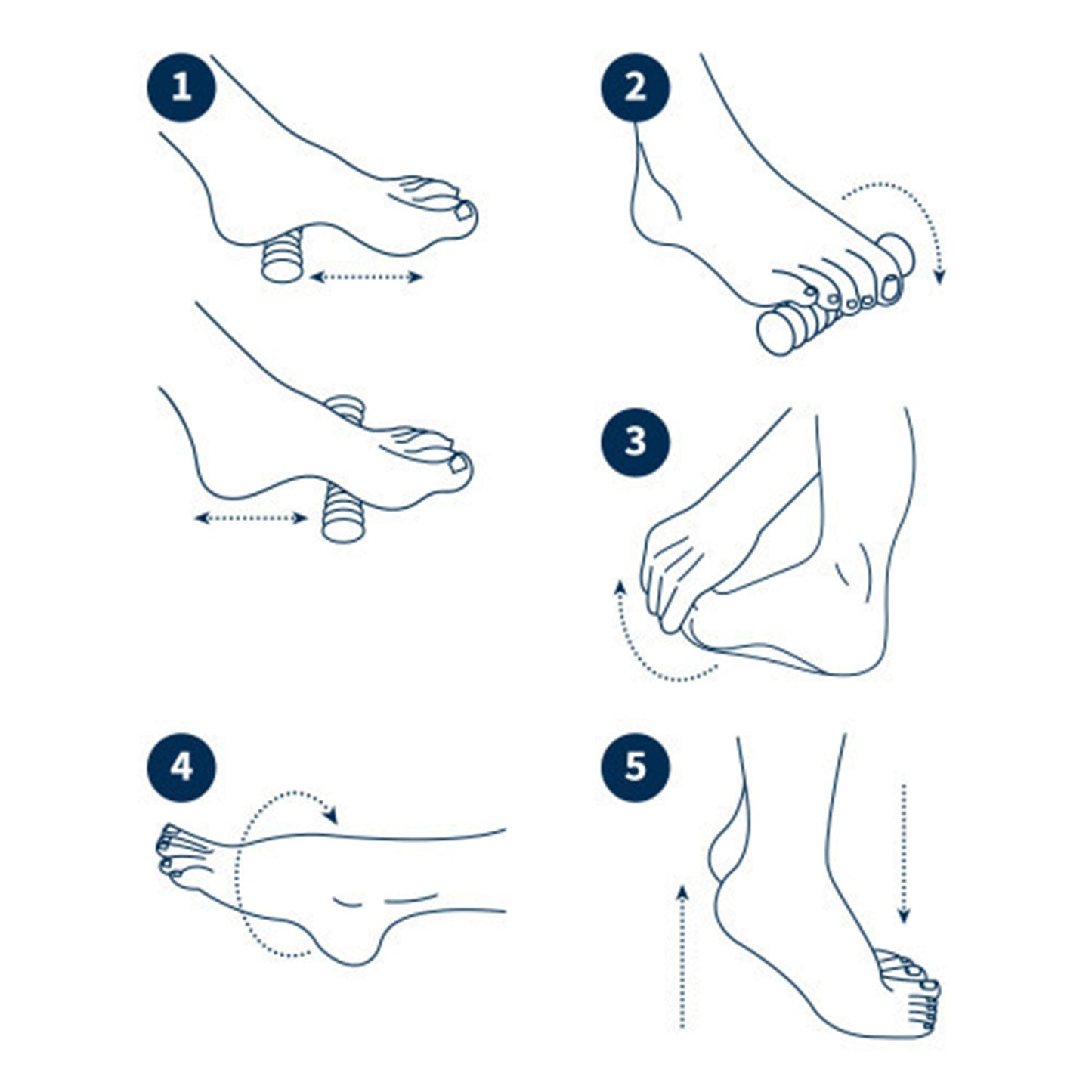 1

2

3

4

5